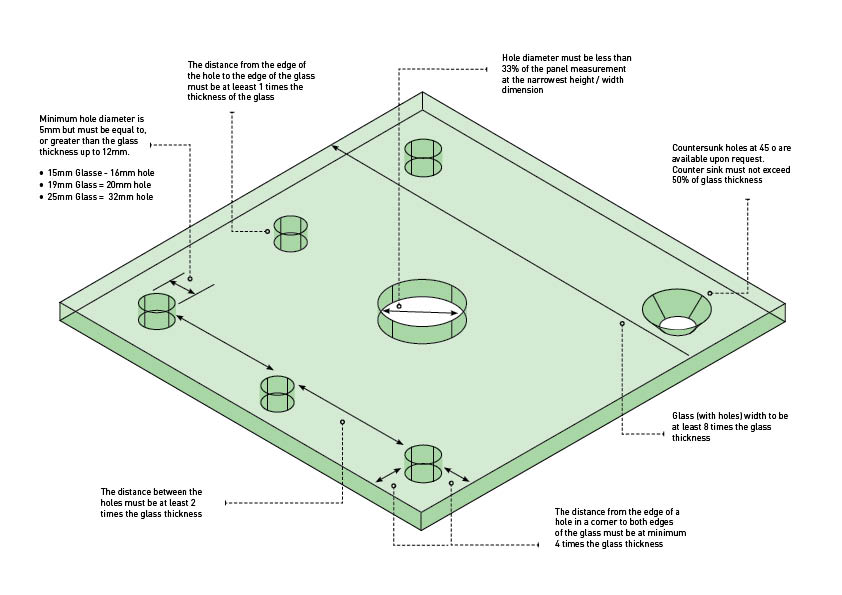 The distance from the edge of the hole to the edge of the glass must be at leeast 1 times the thickness of the glass

Hole diameter must be less than 33% of the panel measurement at the narrowest height / width dimension

Minimum hole diameter is 5mm but must be equal to, or greater than the glass thickness up to 12mm.

• 15mm Glasse - 16mm hole
• 19mm Glass = 20mm hole
• 25mm Glass = 32mm hole

Countersunk holes at 45 o are available upon request. Counter sink must not exceed 50% of glass thickness

Glass (with holes) width to be at least 8 times the glass thickness

The distance between the holes must be at least 2 times the glass thickness

The distance from the edge of a hole in a corner to both edges of the glass must be at minimum 4 times the glass thickness